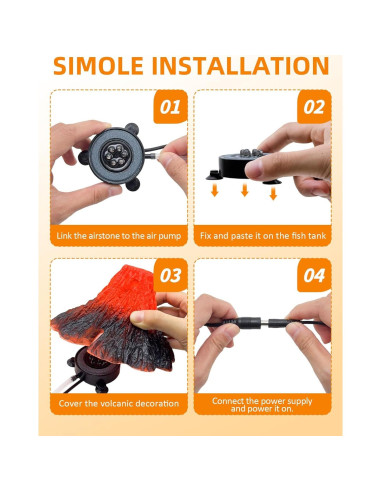 SIMOLE INSTALLATION

01

Link the airstone to the air pump

02

Fix and paste it on the fish tank

03

Cover the volcanic decoration

04

Connect the power supply and power it on.