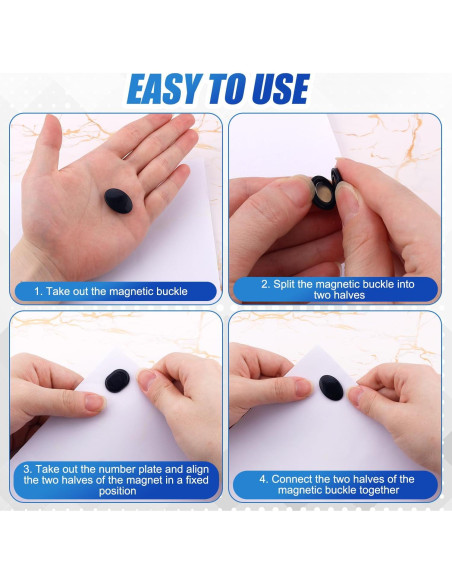 EASY TO USE

1. Take out the magnetic buckle

2. Split the magnetic buckle into two halves

3. Take out the number plate and align the two halves of the magnet in a fixed position

4. Connect the two halves of the magnetic buckle together