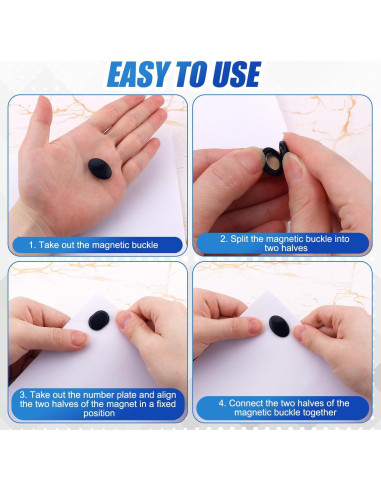 EASY TO USE

1. Take out the magnetic buckle

2. Split the magnetic buckle into two halves

3. Take out the number plate and align the two halves of the magnet in a fixed position

4. Connect the two halves of the magnetic buckle together