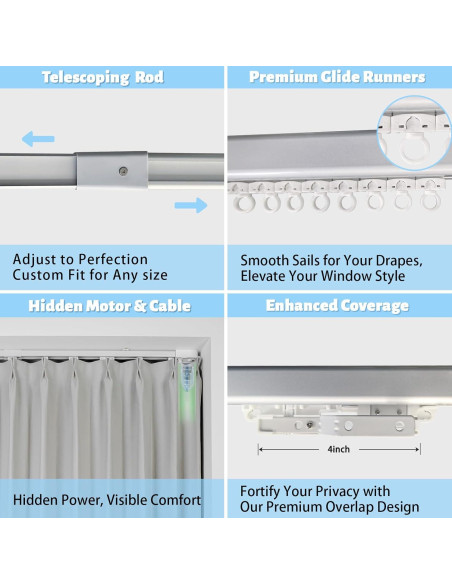 Telescoping Rod

Adjust to Perfection
Custom Fit for Any size

Premium Glide Runners

Smooth Sails for Your Drapes,
Elevate Your Window Style

Hidden Motor & Cable

Hidden Power, Visible Comfort

Enhanced Coverage

4inch

Fortify Your Privacy with
Our Premium Overlap Design