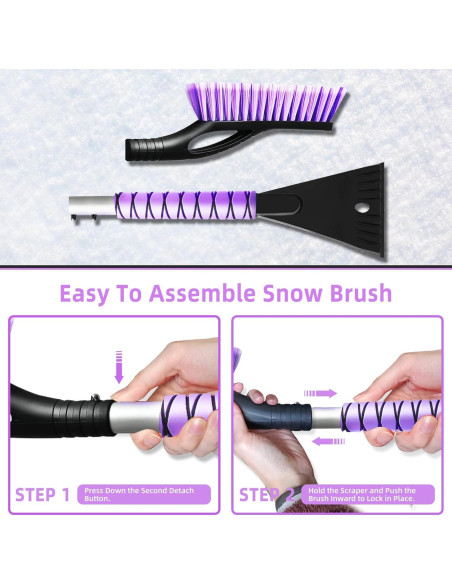 Easy To Assemble Snow Brush

STEP 1
Press Down the Second Detach Button.

STEP 2
Hold the Scraper and Push the Brush Inward to Lock in Place.