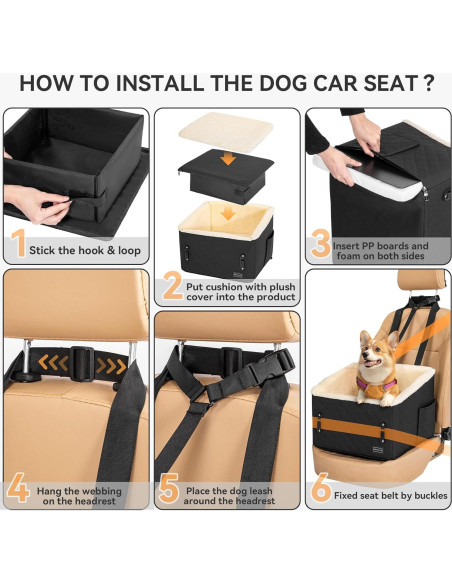 HOW TO INSTALL THE DOG CAR SEAT ?

1 Stick the hook & loop

2 Put cushion with plush cover into the product

3 Insert PP boards and foam on both sides

4 Hang the webbing on the headrest

5 Place the dog leash around the headrest

6 Fixed seat belt by buckles