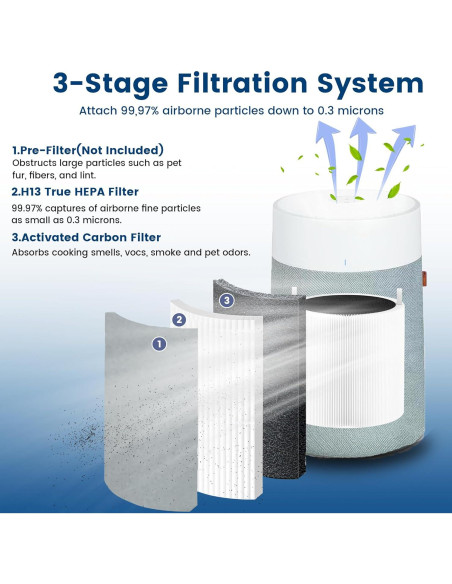 3-Stage Filtration System

Attach 99,97% airborne particles down to 0.3 microns

1.Pre-Filter(Not Included)
Obstructs large particles such as pet fur, fibers, and lint.

2.H13 True HEPA Filter
99.97% captures of airborne fine particles as small as 0.3 microns.

3.Activated Carbon Filter
Absorbs cooking smells, vocs, smoke and pet odors.

3

2

1