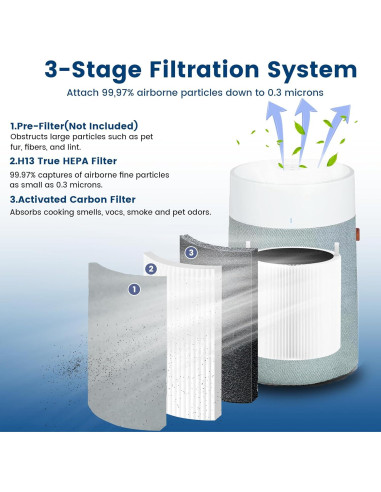 3-Stage Filtration System

Attach 99,97% airborne particles down to 0.3 microns

1.Pre-Filter(Not Included)
Obstructs large particles such as pet fur, fibers, and lint.

2.H13 True HEPA Filter
99.97% captures of airborne fine particles as small as 0.3 microns.

3.Activated Carbon Filter
Absorbs cooking smells, vocs, smoke and pet odors.

3

2

1