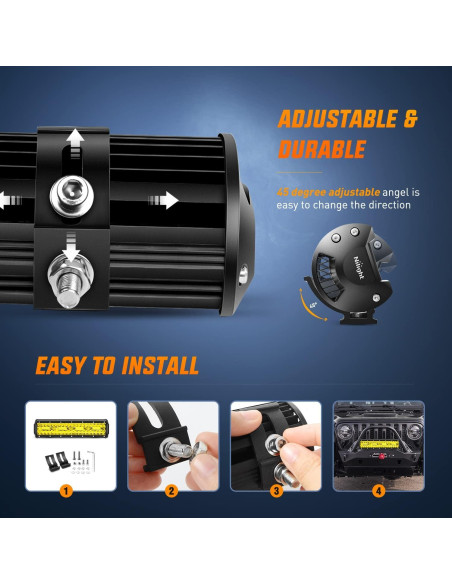 ADJUSTABLE & DURABLE

45 degree adjustable angel is easy to change the direction

Nilight

45°

EASY TO INSTALL

1

2

3

4