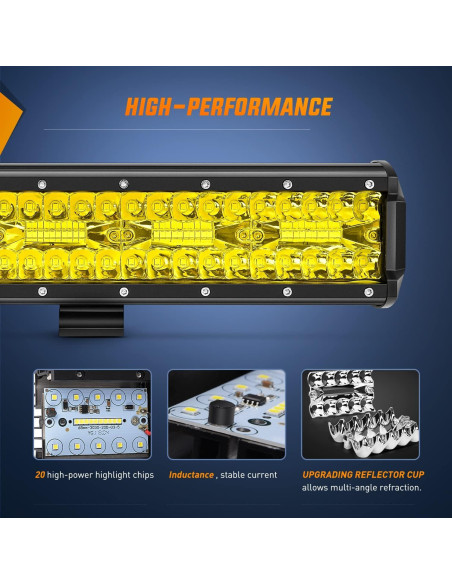 HIGH-PERFORMANCE

20 high-power highlight chips

Inductance , stable current

UPGRADING REFLECTOR CUP allows multi-angle refraction.