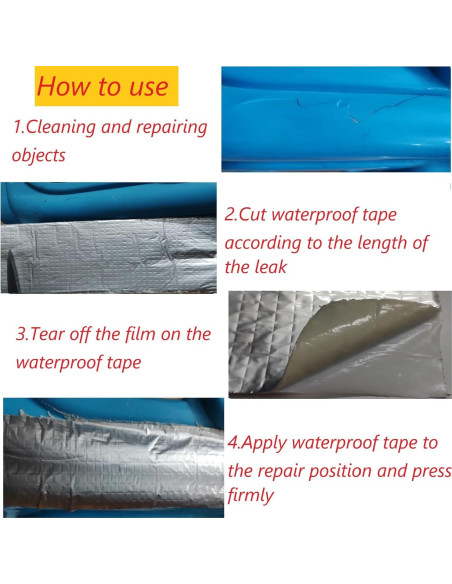 How to use

1.Cleaning and repairing objects

2.Cut waterproof tape according to the length of the leak

3.Tear off the film on the waterproof tape

4.Apply waterproof tape to the repair position and press firmly