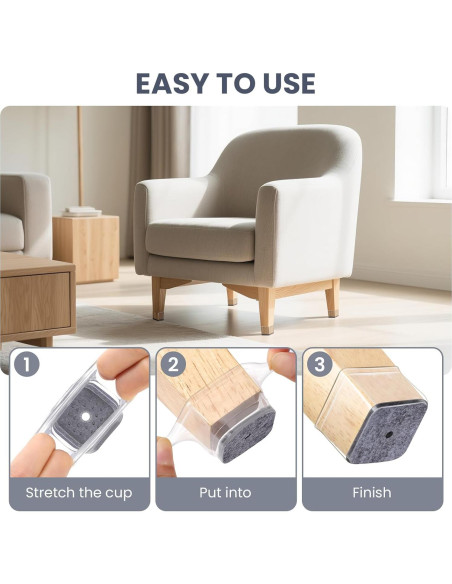 EASY TO USE

1
Stretch the cup

2
Put into

3
Finish