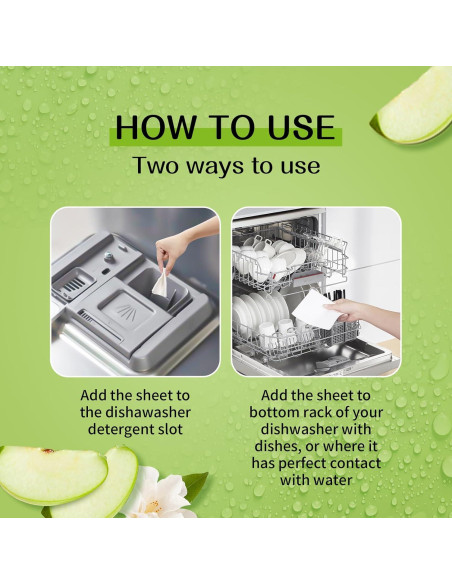 HOW TO USE
Two ways to use

Add the sheet to the dishawasher detergent slot

Add the sheet to bottom rack of your dishwasher with dishes, or where it has perfect contact with water