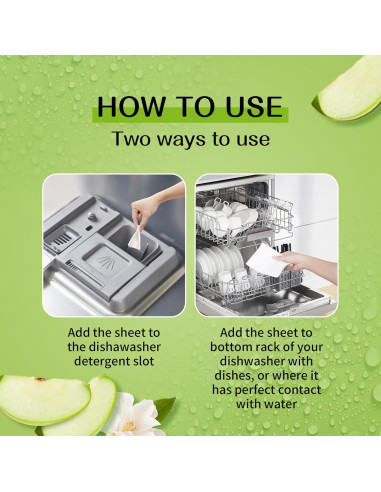 HOW TO USE

Two ways to use

Add the sheet to the dishawasher detergent slot

Add the sheet to bottom rack of your dishwasher with dishes, or where it has perfect contact with water