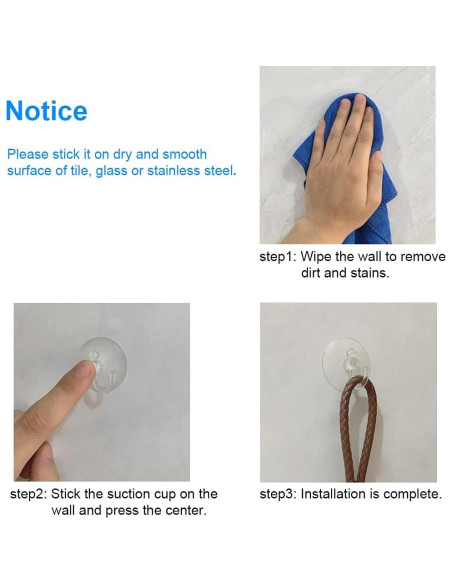 Notice

Please stick it on dry and smooth surface of tile, glass or stainless steel.

step1: Wipe the wall to remove dirt and stains.

step2: Stick the suction cup on the wall and press the center.

step3: Installation is complete.