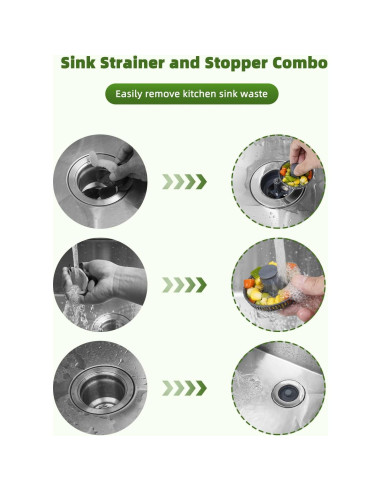 Sink Strainer and Stopper Combo

Easily remove kitchen sink waste