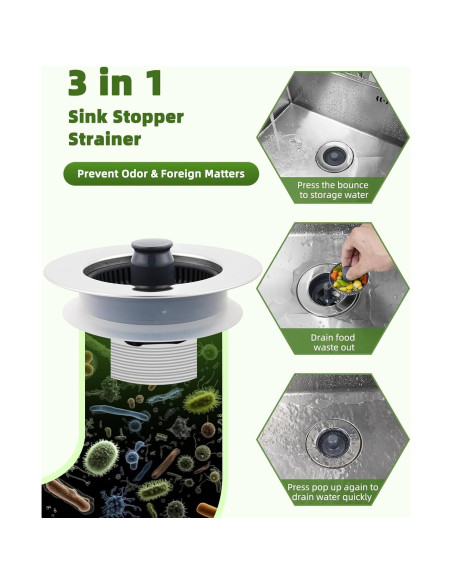 3 in 1
Sink Stopper Strainer

Prevent Odor & Foreign Matters

Press the bounce to storage water

Drain food waste out

Press pop up again to drain water quickly