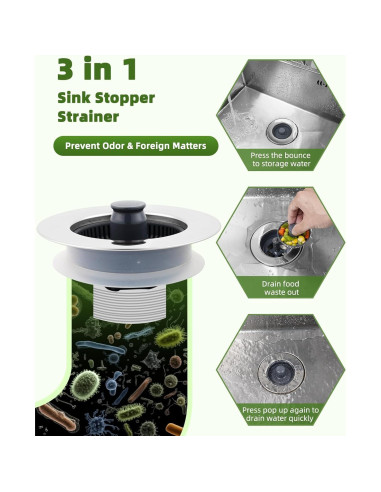 3 in 1
Sink Stopper
Strainer

Prevent Odor & Foreign Matters

Press the bounce to storage water

Drain food waste out

Press pop up again to drain water quickly