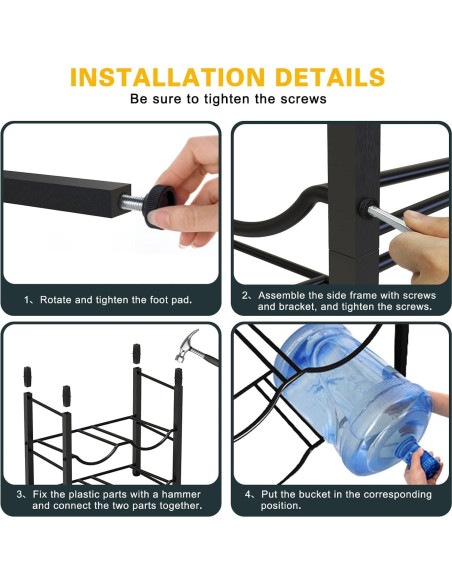 INSTALLATION DETAILS
Be sure to tighten the screws

1、Rotate and tighten the foot pad.

2、Assemble the side frame with screws and bracket, and tighten the screws.

3、Fix the plastic parts with a hammer and connect the two parts together.

4、Put the bucket in the corresponding position.