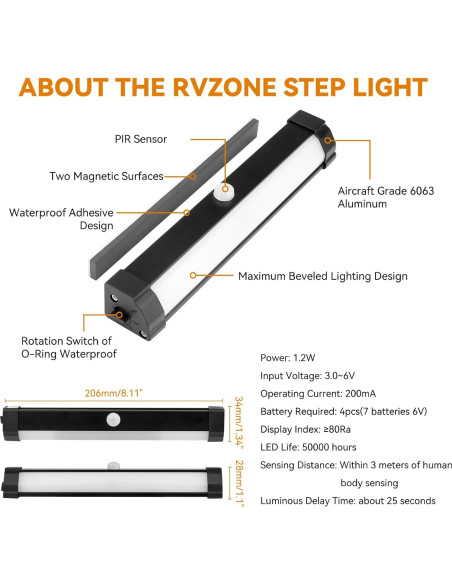 ABOUT THE RVZONE STEP LIGHT

PIR Sensor

Two Magnetic Surfaces

Waterproof Adhesive Design

Aircraft Grade 6063 Aluminum

Maximum Beveled Lighting Design

Rotation Switch of O-Ring Waterproof

206mm/8.11"

34mm/1.34"

28mm/1.1"

Power: 1.2W

Input Voltage: 3.0~6V

Operating Current: 200mA

Battery Required: 4pcs(7 batteries 6V)

Display Index: ≥80Ra

LED Life: 50000 hours

Sensing Distance: Within 3 meters of human body sensing

Luminous Delay Time: about 25 seconds