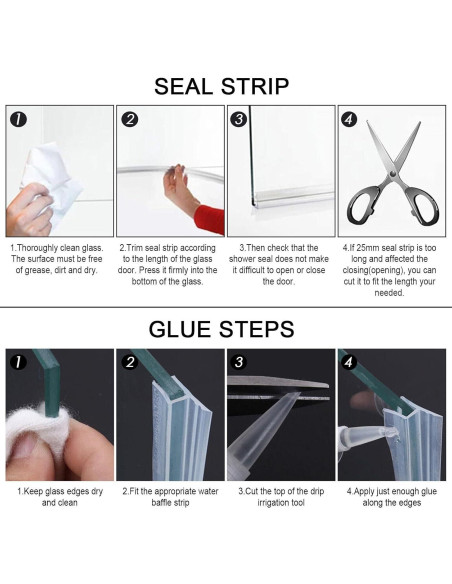 SEAL STRIP

1

2

3

4

1.Thoroughly clean glass. The surface must be free of grease, dirt and dry.

2.Trim seal strip according to the length of the glass door. Press it firmly into the bottom of the glass.

3.Then check that the shower seal does not make it difficult to open or close the door.

4.If 25mm seal strip is too long and affected the closing(opening), you can cut it to fit the length your needed.

GLUE STEPS

1

2

3

4

1.Keep glass edges dry and clean

2.Fit the appropriate water baffle strip

3.Cut the top of the drip irrigation tool

4.Apply just enough glue along the edges