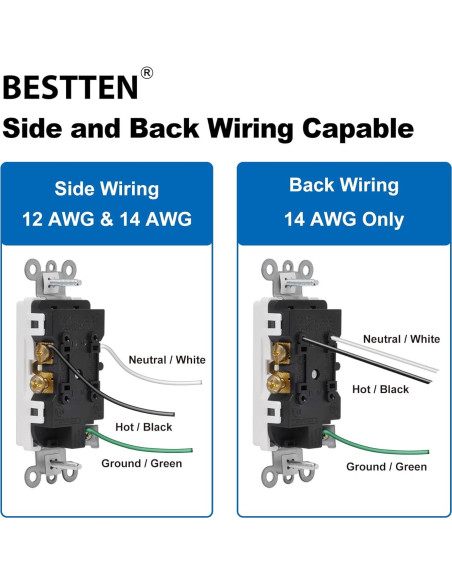 BESTTEN®

Side and Back Wiring Capable

Side Wiring
12 AWG & 14 AWG

Neutral / White

Hot / Black

Ground / Green

Back Wiring
14 AWG Only

Neutral / White

Hot / Black

Ground / Green