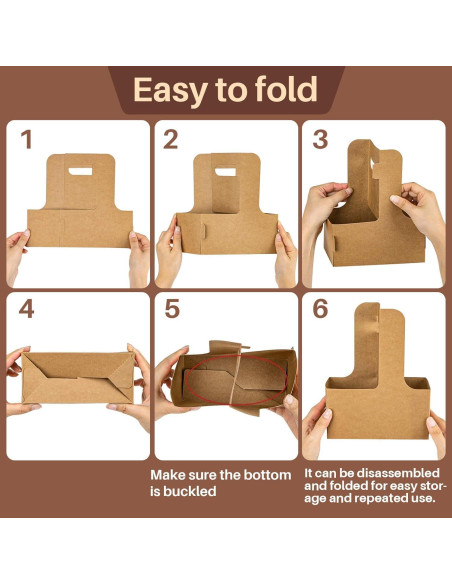 Easy to fold

1

2

3

4

5

6

Make sure the bottom is buckled

It can be disassembled and folded for easy storage and repeated use.