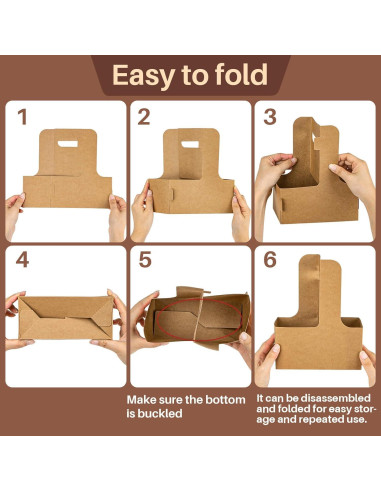 Easy to fold

1

2

3

4

5

6

Make sure the bottom is buckled

It can be disassembled and folded for easy storage and repeated use.