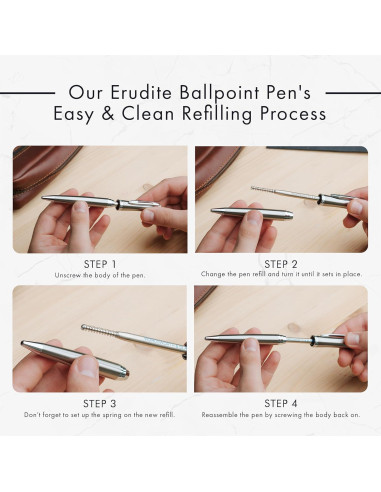 Our Erudite Ballpoint Pen's Easy & Clean Refilling Process

STEP 1
Unscrew the body of the pen.

STEP 2
Change the pen refill and turn it until it sets in place.

STEP 3
Don't forget to set up the spring on the new refill.

STEP 4
Reassemble the pen by screwing the body back on.