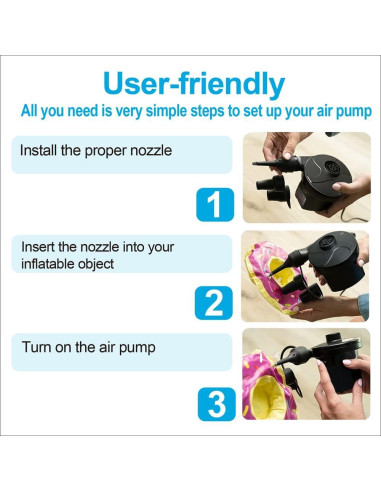 User-friendly
All you need is very simple steps to set up your air pump

Install the proper nozzle

1

Insert the nozzle into your inflatable object

2

Turn on the air pump

3