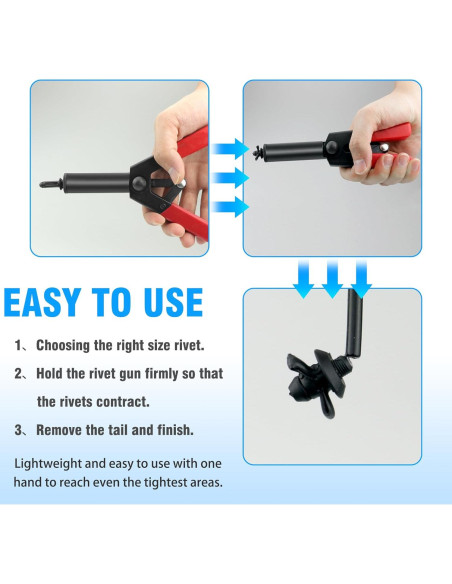 EASY TO USE

1、Choosing the right size rivet.

2、Hold the rivet gun firmly so that the rivets contract.

3、Remove the tail and finish.

Lightweight and easy to use with one hand to reach even the tightest areas.