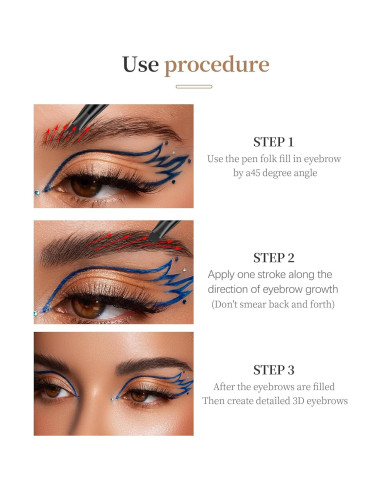 Use procedure

STEP 1
Use the pen folk fill in eyebrow by a45 degree angle

STEP 2
Apply one stroke along the direction of eyebrow growth
(Don't smear back and forth)

STEP 3
After the eyebrows are filled
Then create detailed 3D eyebrows