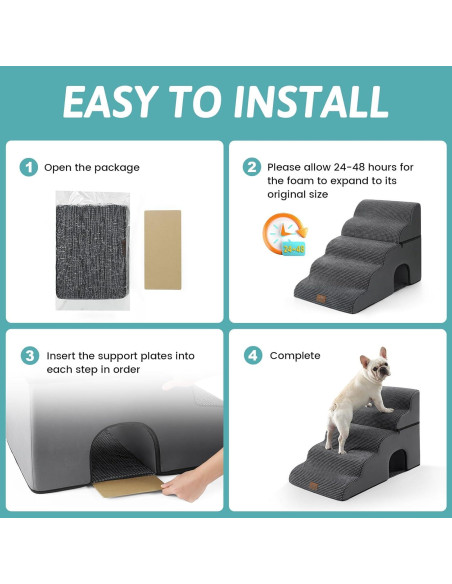 EASY TO INSTALL

1 Open the package

2 Please allow 24-48 hours for the foam to expand to its original size

24-48

3 Insert the support plates into each step in order

4 Complete