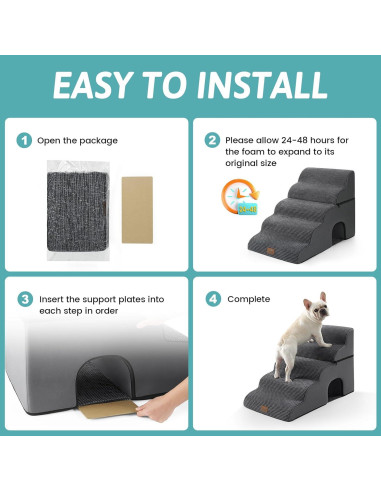 EASY TO INSTALL

1 Open the package

2 Please allow 24-48 hours for the foam to expand to its original size

24-48

3 Insert the support plates into each step in order

4 Complete