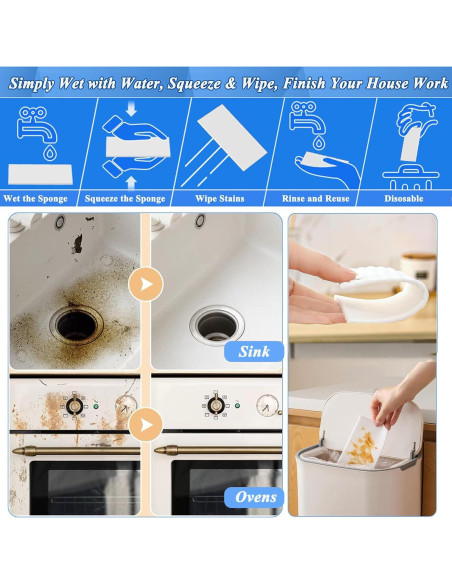 Simply Wet with Water, Squeeze & Wipe, Finish Your House Work

Wet the Sponge

Squeeze the Sponge

Wipe Stains

Rinse and Reuse

Disosable

Sink

Ovens