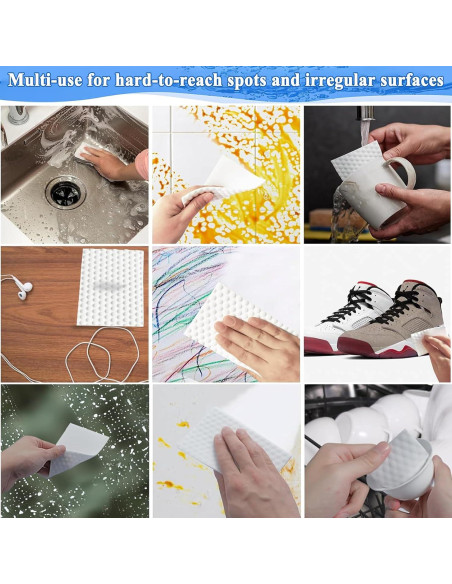 Multi-use for hard-to-reach spots and irregular surfaces