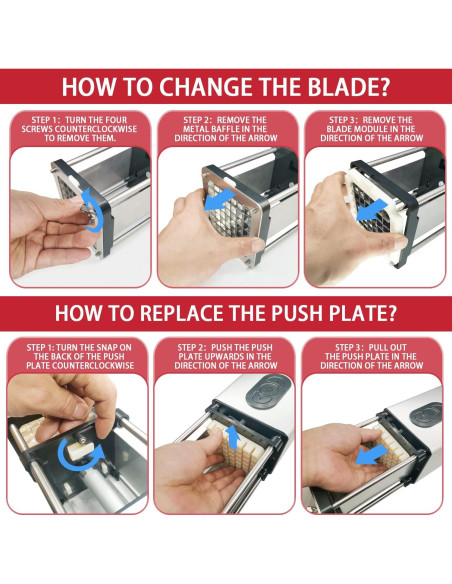 HOW TO CHANGE THE BLADE?

STEP 1: TURN THE FOUR SCREWS COUNTERCLOCKWISE TO REMOVE THEM.

STEP 2: REMOVE THE METAL BAFFLE IN THE DIRECTION OF THE ARROW

STEP 3: REMOVE THE BLADE MODULE IN THE DIRECTION OF THE ARROW

HOW TO REPLACE THE PUSH PLATE?

STEP 1: TURN THE SNAP ON THE BACK OF THE PUSH PLATE COUNTERCLOCKWISE

STEP 2: PUSH THE PUSH PLATE UPWARDS IN THE DIRECTION OF THE ARROW

STEP 3: PULL OUT THE PUSH PLATE IN THE DIRECTION OF THE ARROW