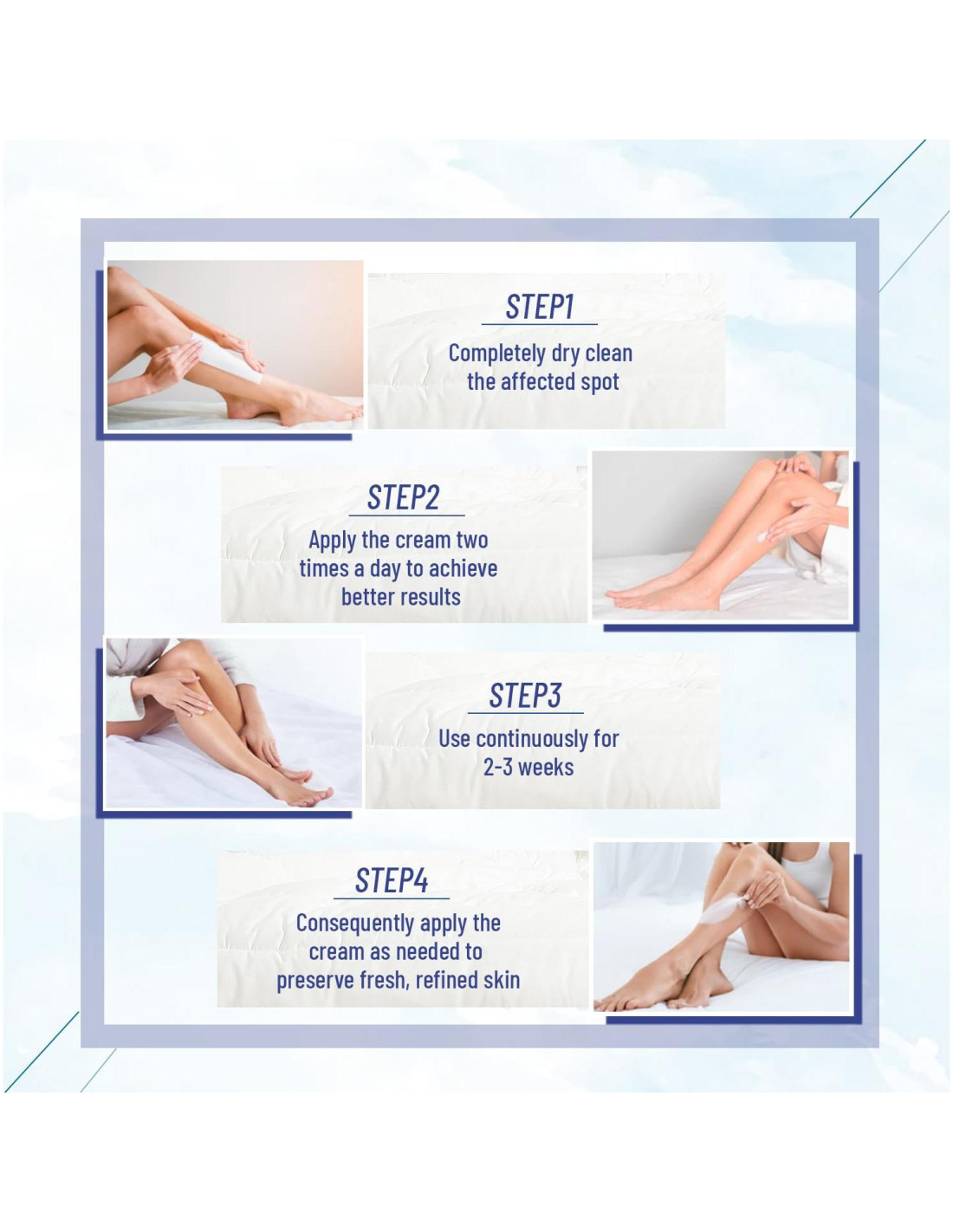 STEP1

Completely dry clean the affected spot

STEP2

Apply the cream two times a day to achieve better results

STEP3

Use continuously for 2-3 weeks

STEP4

Consequently apply the cream as needed to preserve fresh, refined skin