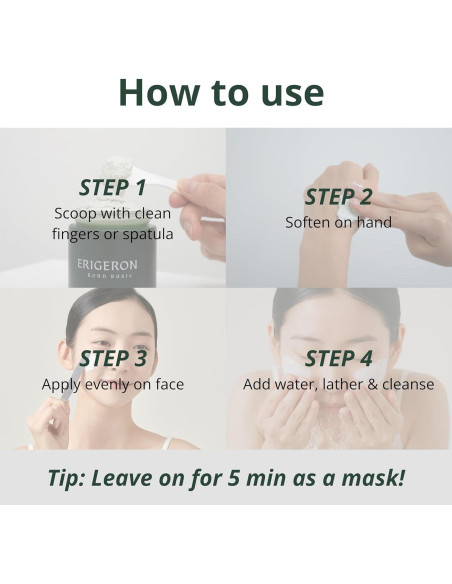 How to use

STEP 1
Scoop with clean fingers or spatula

ERIGERON
BORN BASIC

STEP 2
Soften on hand

STEP 3
Apply evenly on face

STEP 4
Add water, lather & cleanse

Tip: Leave on for 5 min as a mask!