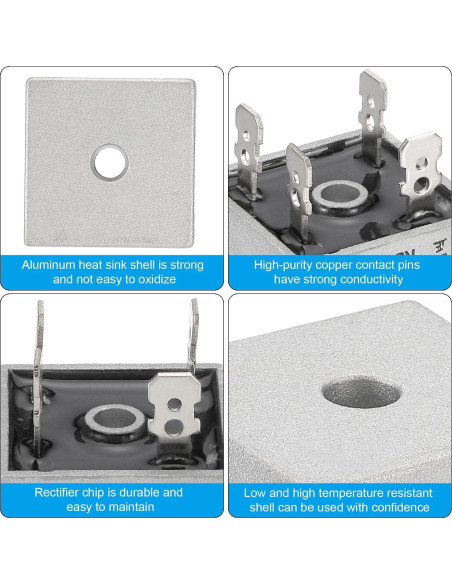 Aluminum heat sink shell is strong and not easy to oxidize

High-purity copper contact pins have strong conductivity

Rectifier chip is durable and easy to maintain

Low and high temperature resistant shell can be used with confidence