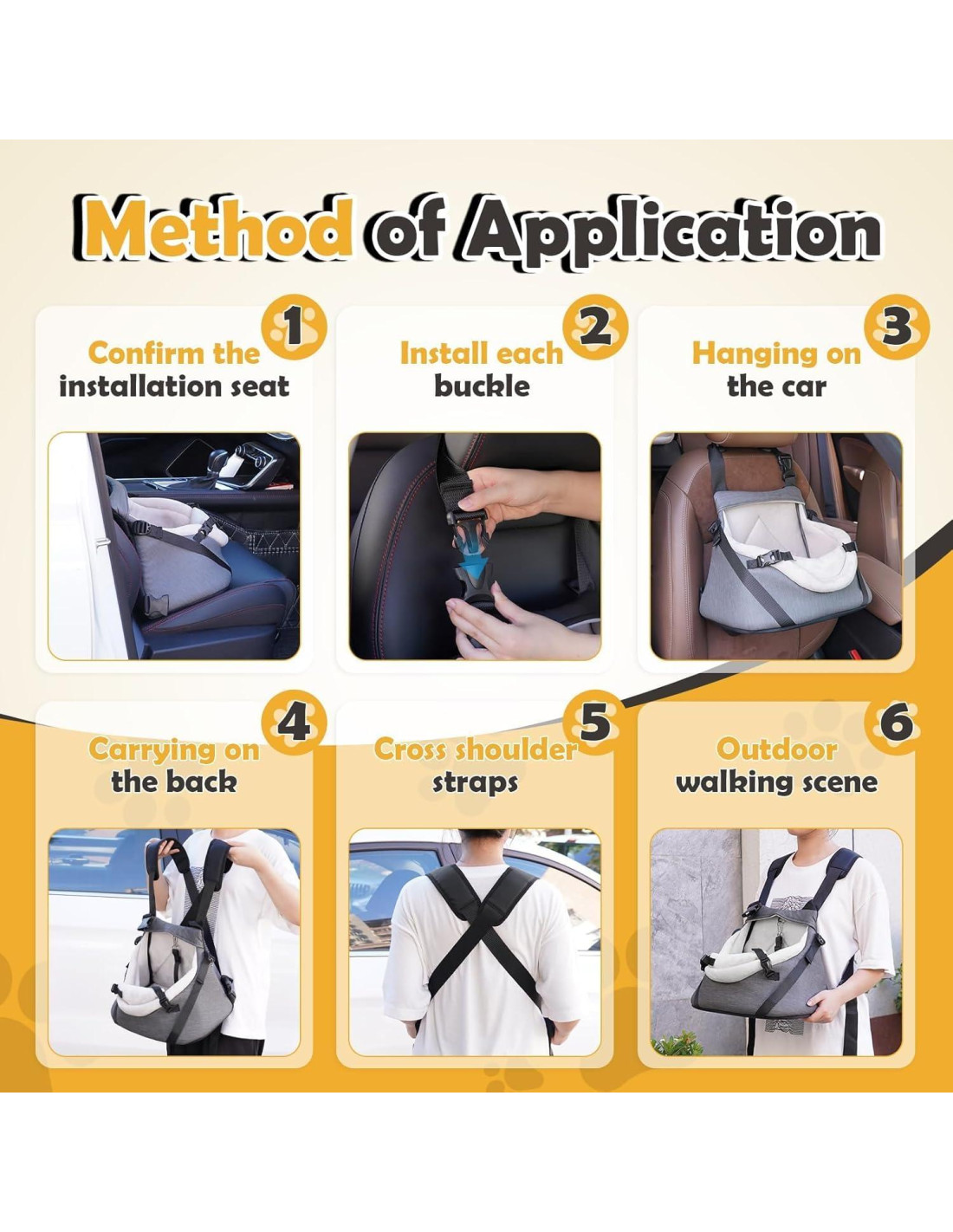 Method of Application

1
Confirm the installation seat

2
Install each buckle

3
Hanging on the car

4
Carrying on the back

5
Cross shoulder straps

6
Outdoor walking scene