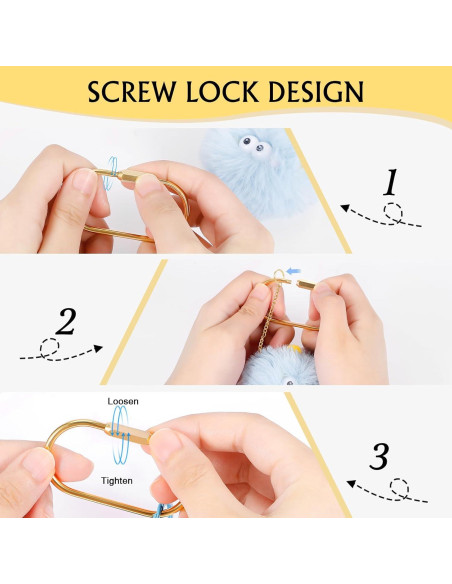 SCREW LOCK DESIGN

1

2

Loosen

Tighten

3