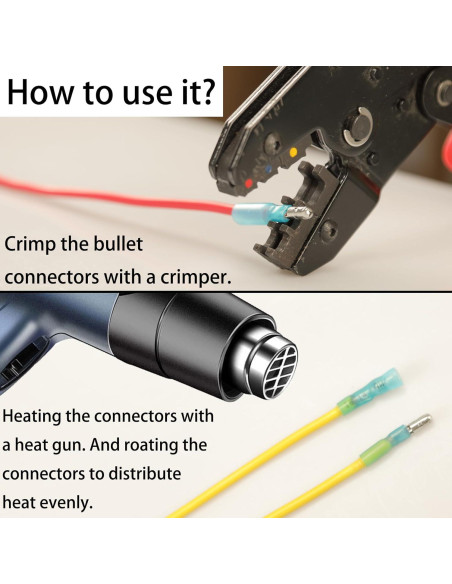 How to use it?

Crimp the bullet connectors with a crimper.

Heating the connectors with a heat gun. And roating the connectors to distribute heat evenly.