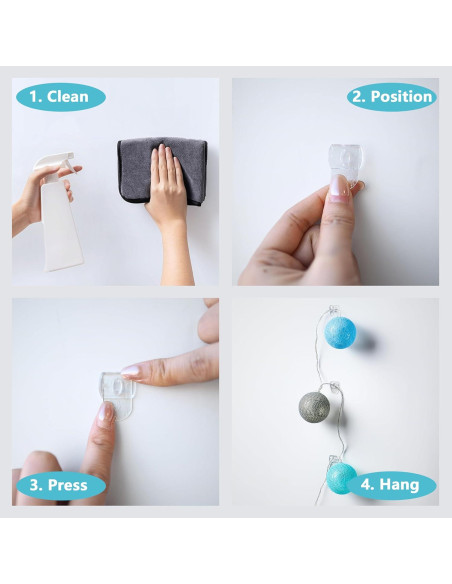 1. Clean

2. Position

3. Press

4. Hang