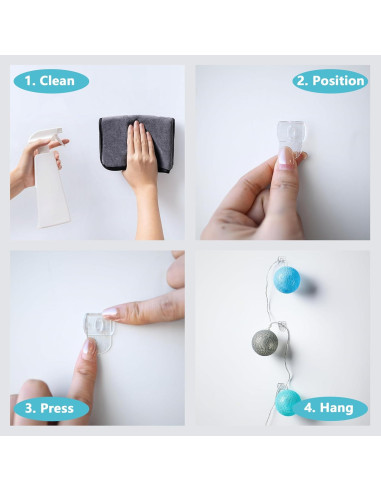 1. Clean

2. Position

3. Press

4. Hang