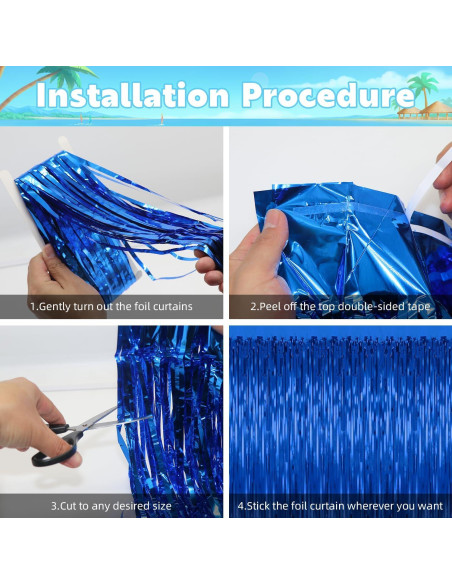 Installation Procedure

1.Gently turn out the foil curtains

2.Peel off the top double-sided tape

3.Cut to any desired size

4.Stick the foil curtain wherever you want