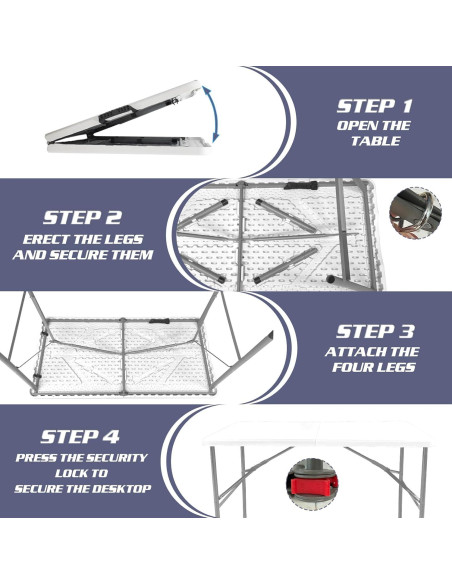 STEP 1
OPEN THE TABLE

STEP 2
ERECT THE LEGS AND SECURE THEM

STEP 3
ATTACH THE FOUR LEGS

STEP 4
PRESS THE SECURITY LOCK TO SECURE THE DESKTOP