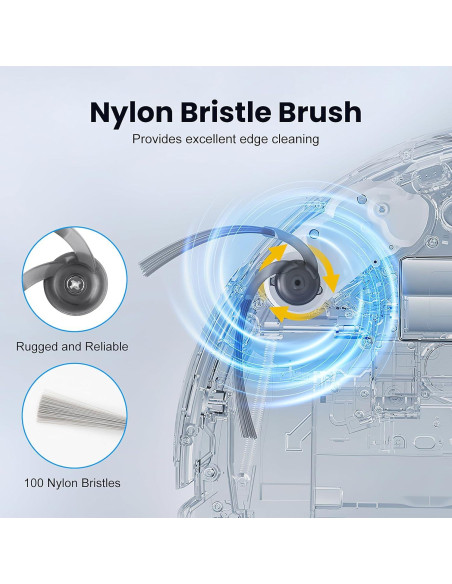 Nylon Bristle Brush
Provides excellent edge cleaning

Rugged and Reliable

100 Nylon Bristles