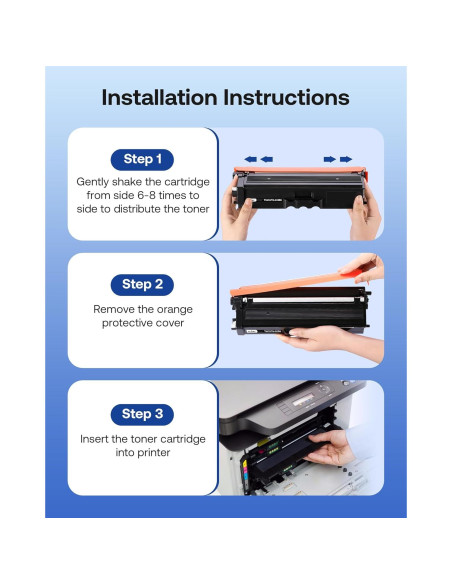 Installation Instructions

Step 1

Gently shake the cartridge from side 6-8 times to side to distribute the toner

Step 2

Remove the orange protective cover

Step 3

Insert the toner cartridge into printer