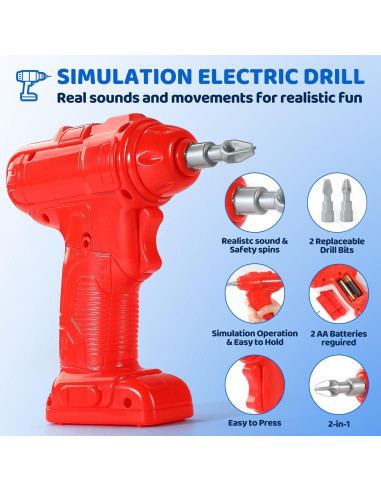 SIMULATION ELECTRIC DRILL
Real sounds and movements for realistic fun

Realistc sound & Safety spins

2 Replaceable Drill Bits

Simulation Operation & Easy to Hold

2 AA Batteries reguired

Easy to Press

2-in-1