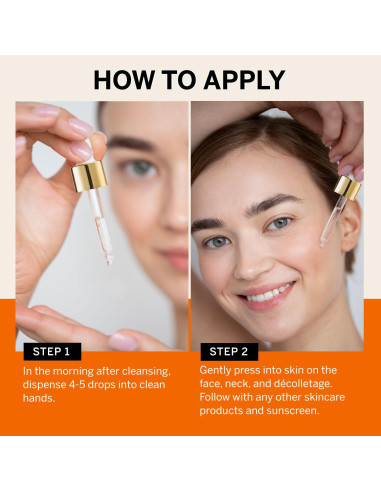 HOW TO APPLY

STEP 1

In the morning after cleansing, dispense 4-5 drops into clean hands.

STEP 2

Gently press into skin on the face, neck, and décolletage. Follow with any other skincare products and sunscreen.