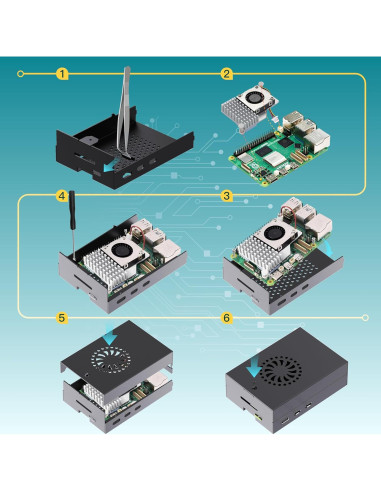 1
2
4
3
5
6