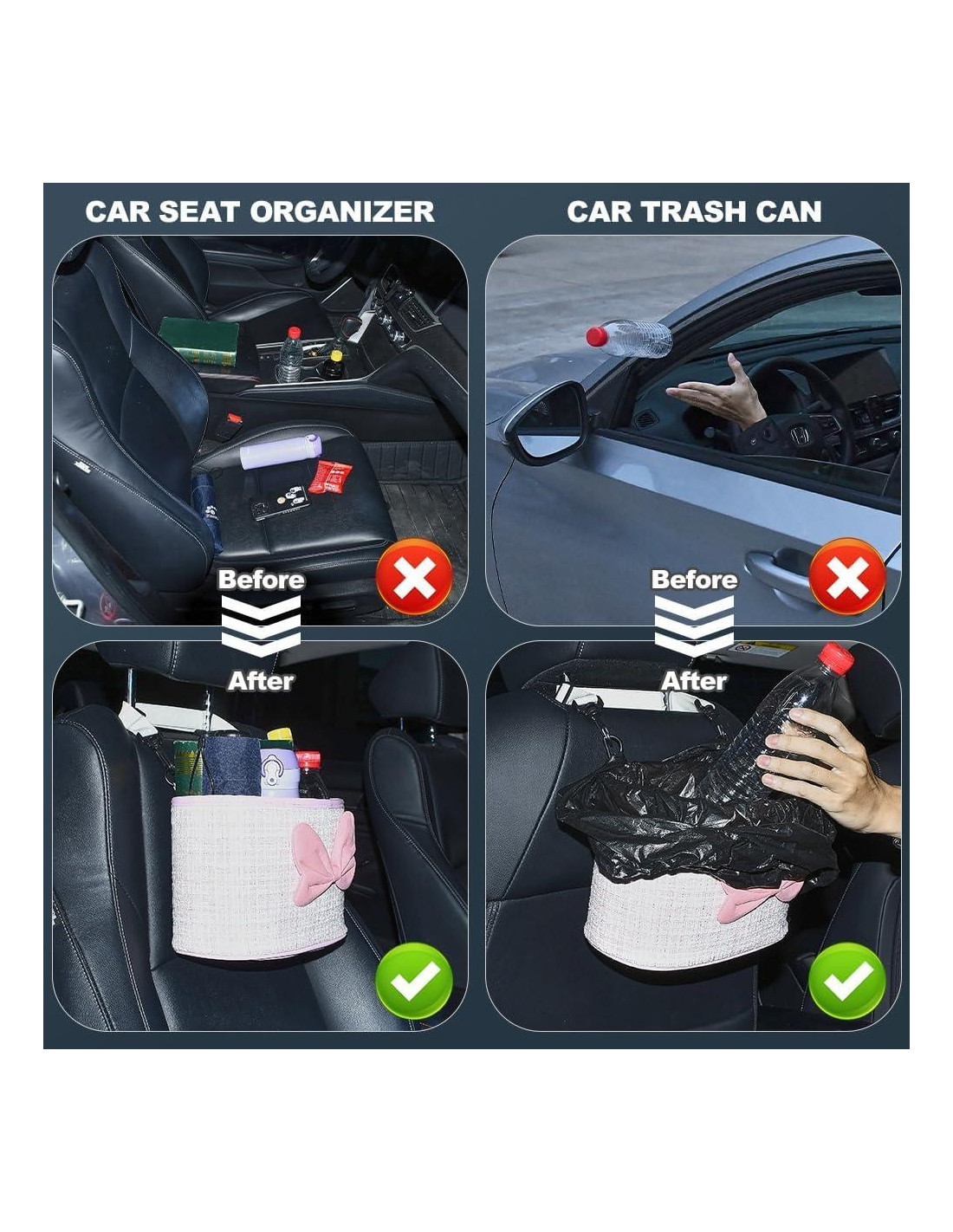 CAR SEAT ORGANIZER

Before

After

CAR TRASH CAN

Before

After