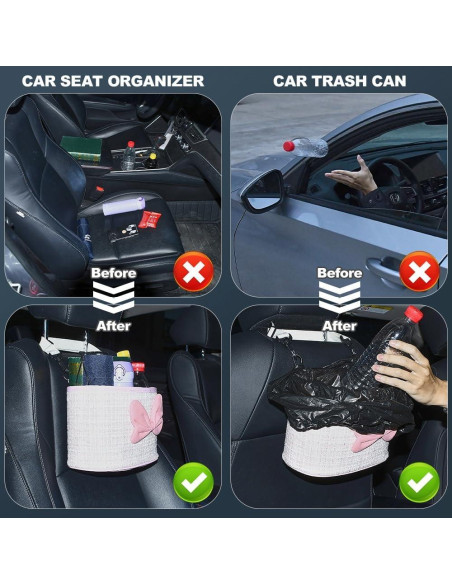 CAR SEAT ORGANIZER

Before

After

CAR TRASH CAN

Before

After